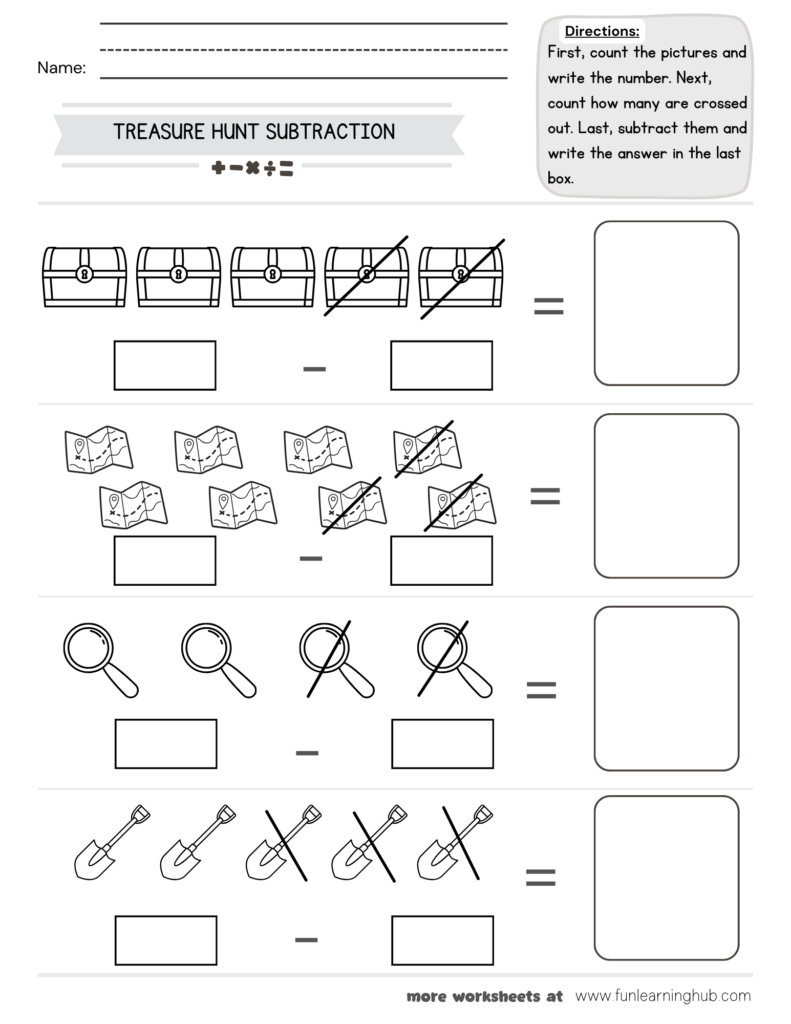 Name:

TREASURE HUNT SUBTRACTION

+ − × ÷ =

Directions:
First, count the pictures and write the number. Next, count how many are crossed out. Last, subtract them and write the answer in the last box.

− =

− =

− =

− =

more worksheets at www.funlearninghub.com