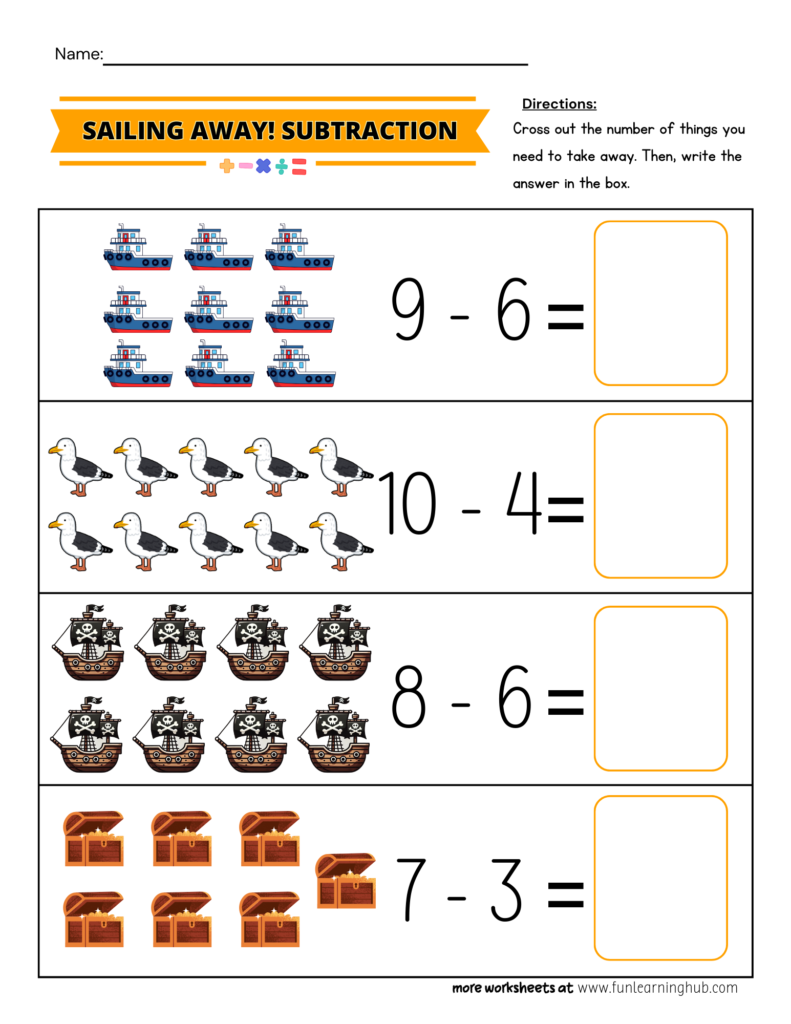 Name:

SAILING AWAY! SUBTRACTION

Directions:
Cross out the number of things you need to take away. Then, write the answer in the box.

$9 - 6 =$

$10 - 4 =$

$8 - 6 =$

$7 - 3 =$

more worksheets at www.funlearninghub.com