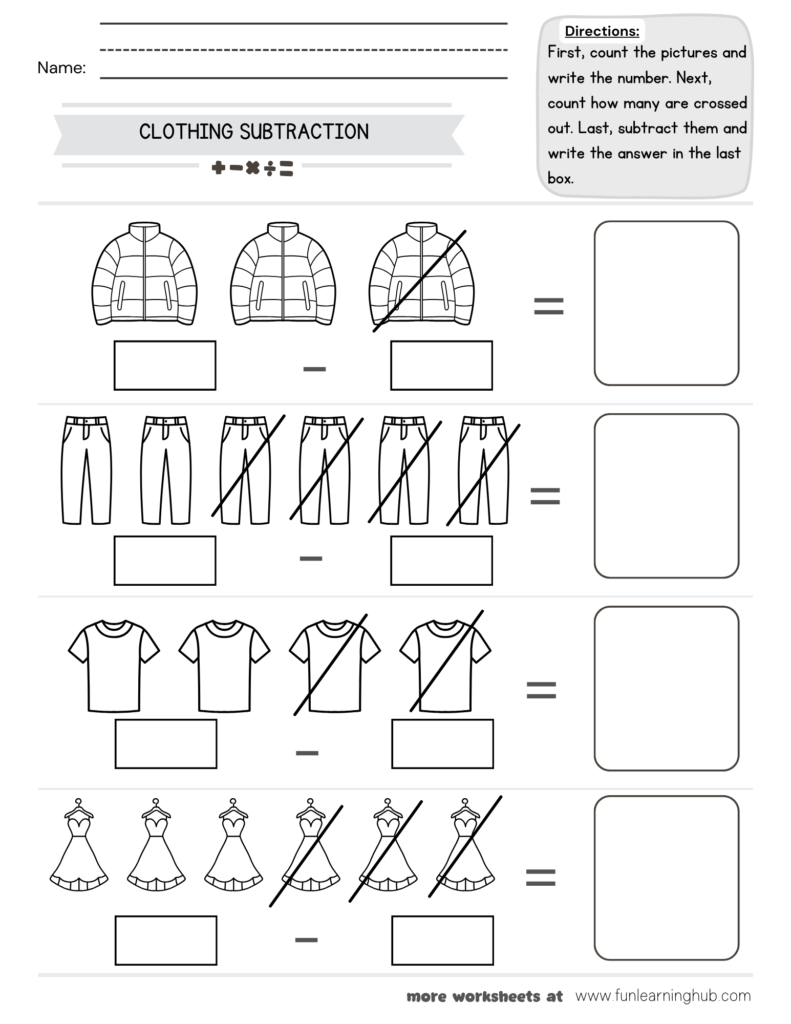 Name:

CLOTHING SUBTRACTION

+ − × ÷ =

Directions:
First, count the pictures and write the number. Next, count how many are crossed out. Last, subtract them and write the answer in the last box.

− =

− =

− =

− =

more worksheets at www.funlearninghub.com