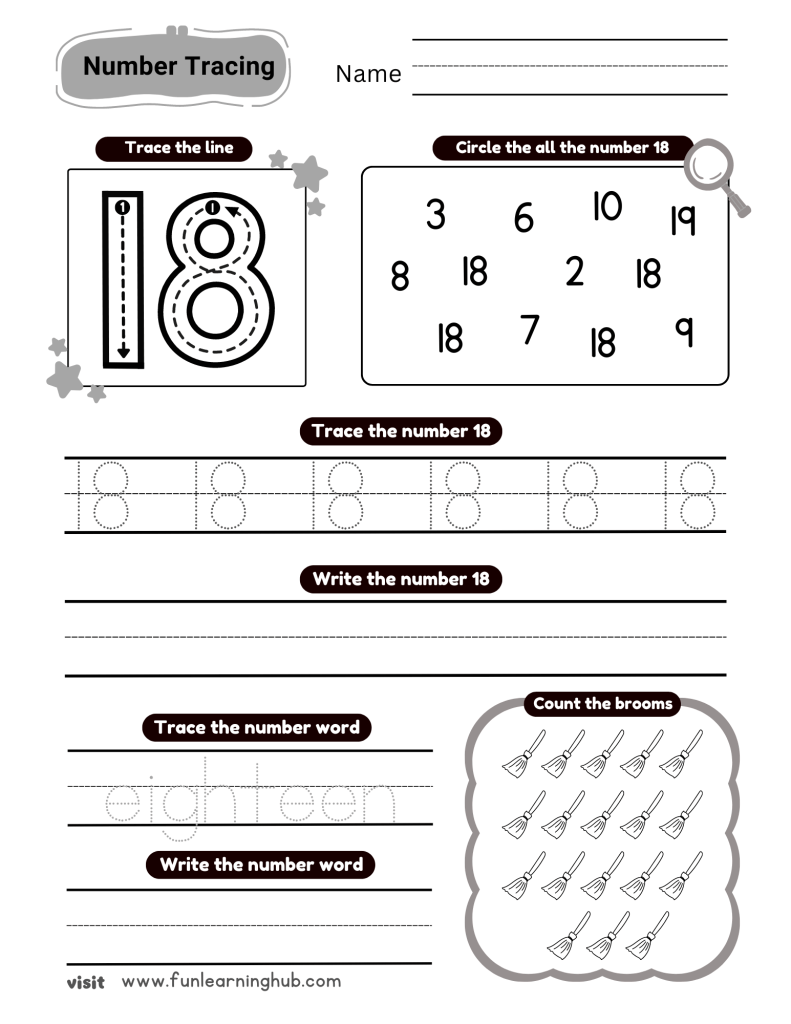 Number Tracing

Name

Trace the line

18

Circle the all the number 18

3 6 10 19
8 18 2 18
18 7 18 9

Trace the number 18

18 18 18 18 18 18

Write the number 18

Trace the number word

eighteen

Write the number word

Count the brooms

visit www.funlearninghub.com