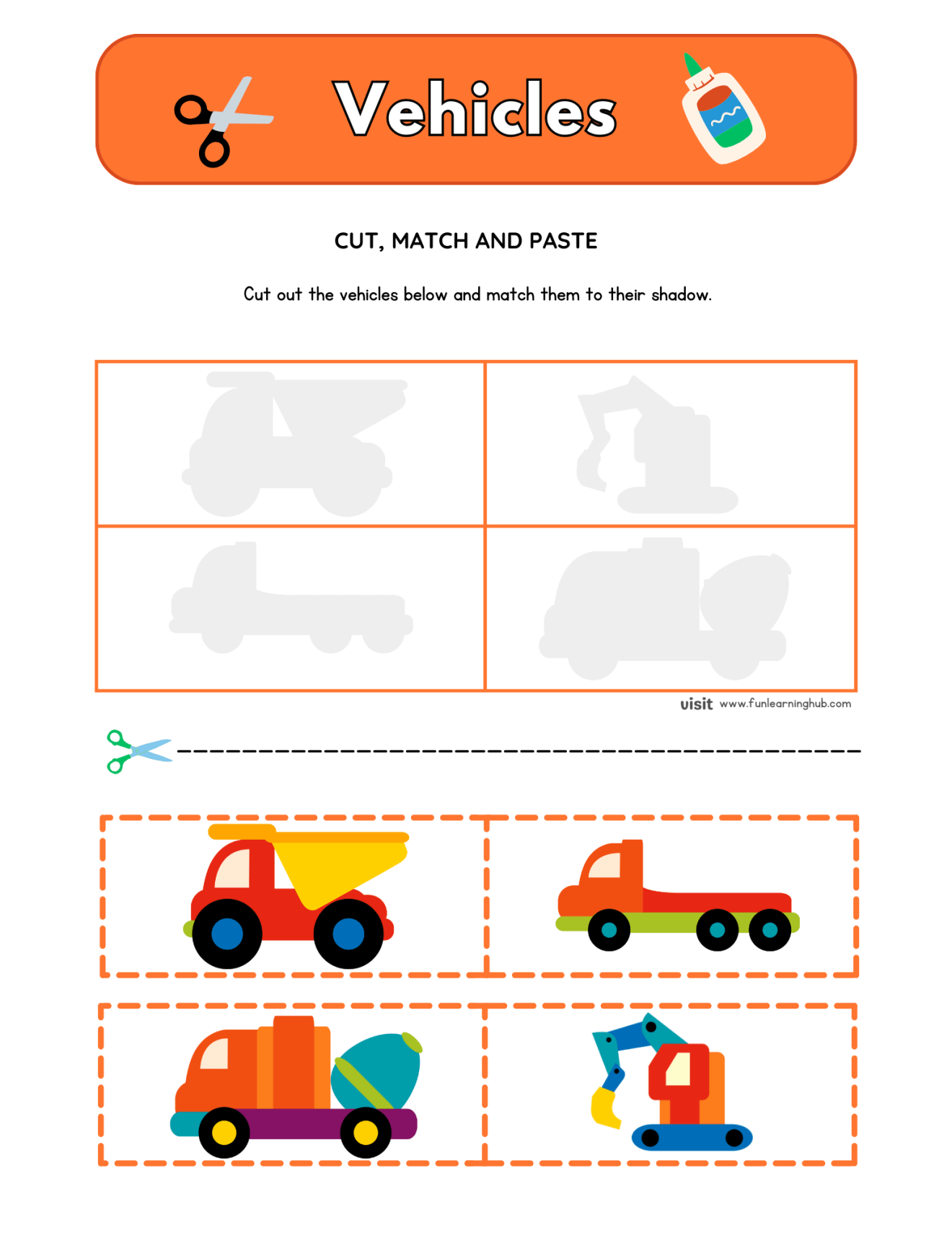 Vehicles

CUT, MATCH AND PASTE

Cut out the vehicles below and match them to their shadow.

visit www.funlearninghub.com