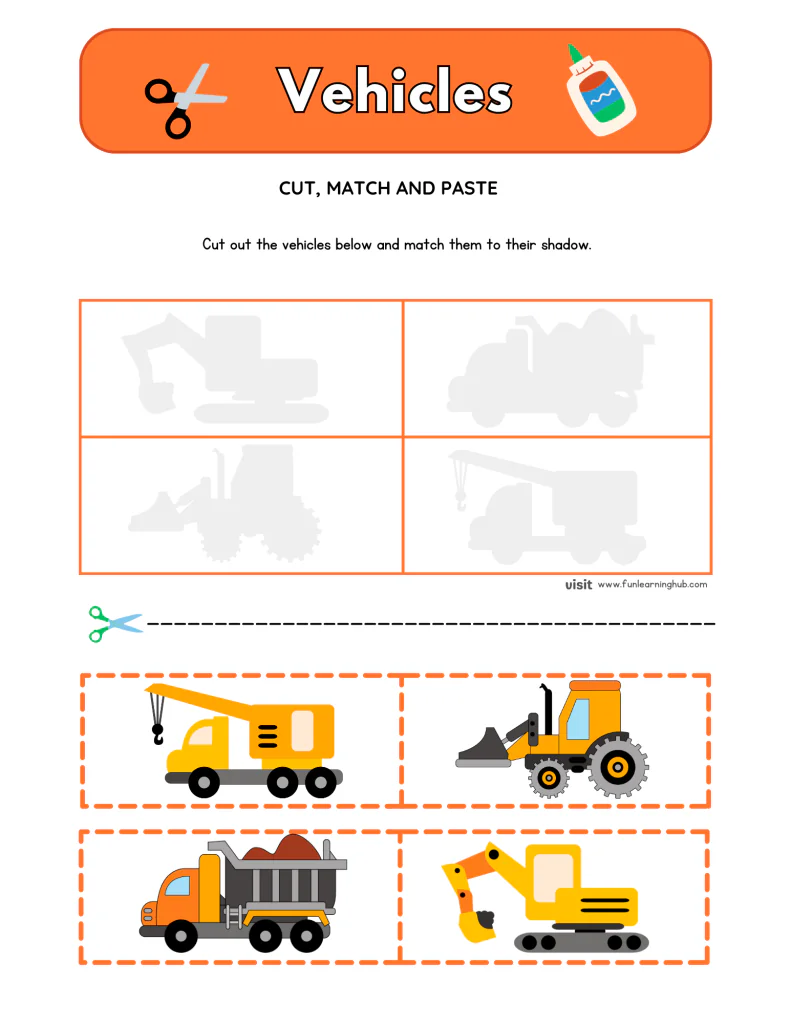 Vehicles

CUT, MATCH AND PASTE

Cut out the vehicles below and match them to their shadow.

visit www.funlearninghub.com