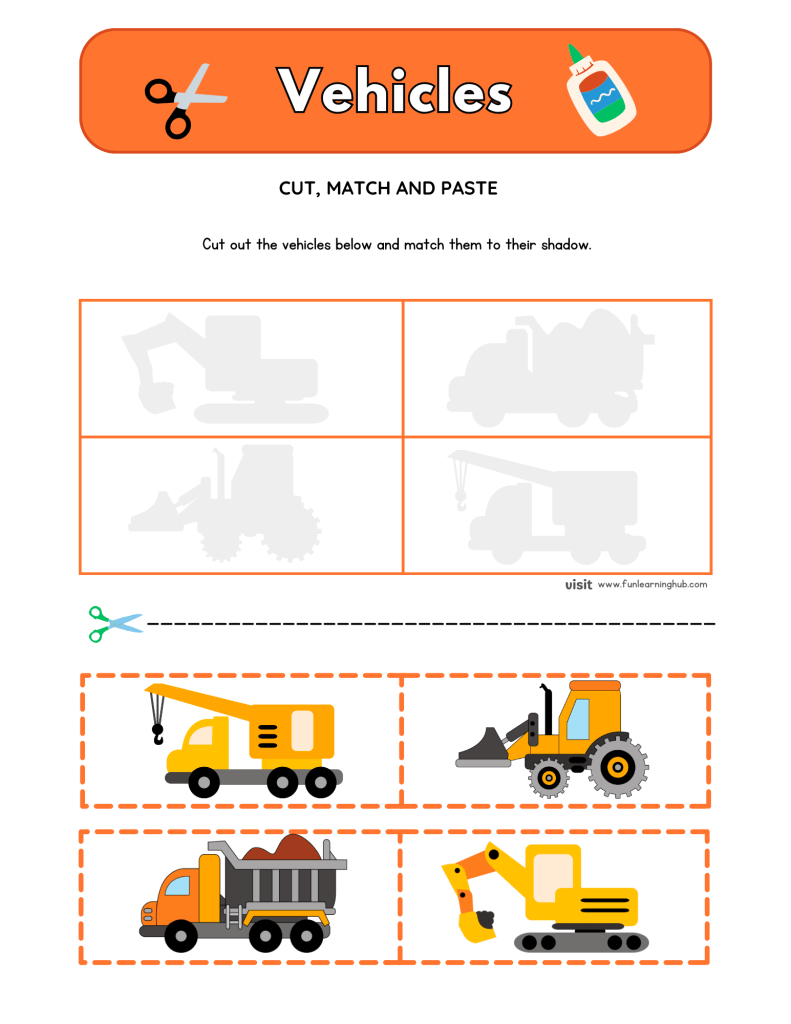 Vehicles

CUT, MATCH AND PASTE

Cut out the vehicles below and match them to their shadow.

visit www.funlearninghub.com