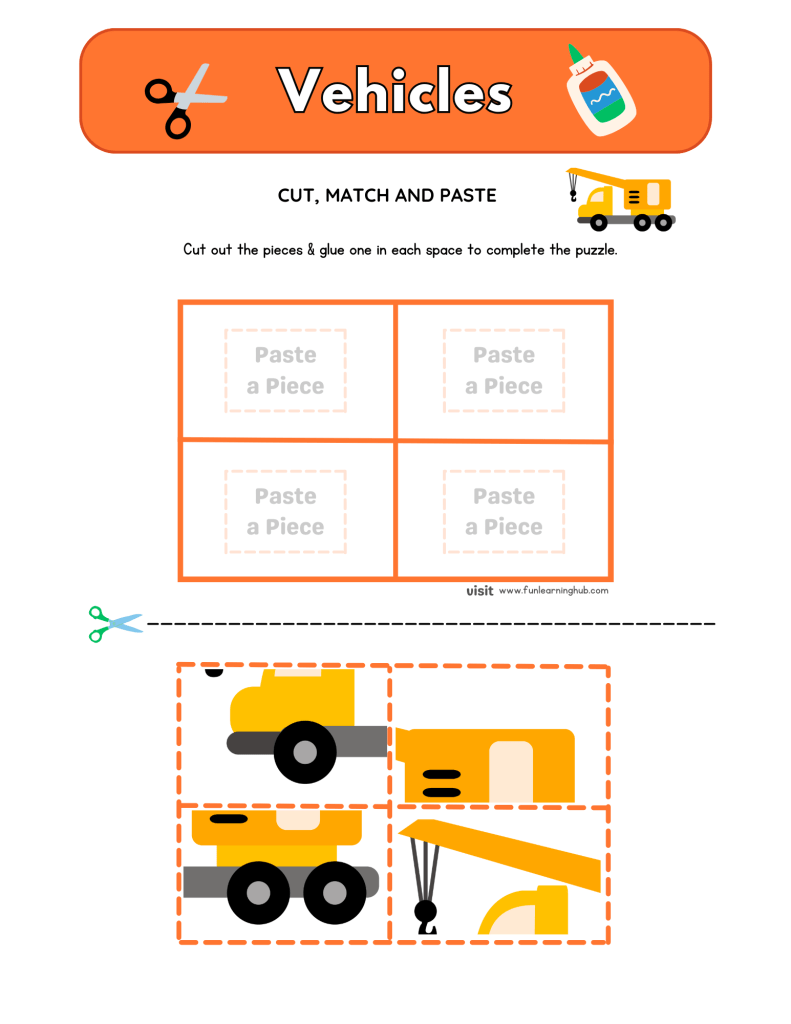 Vehicles

CUT, MATCH AND PASTE

Cut out the pieces & glue one in each space to complete the puzzle.

| Paste a Piece | Paste a Piece |
|---|---|
| Paste a Piece | Paste a Piece |

visit www.funlearninghub.com