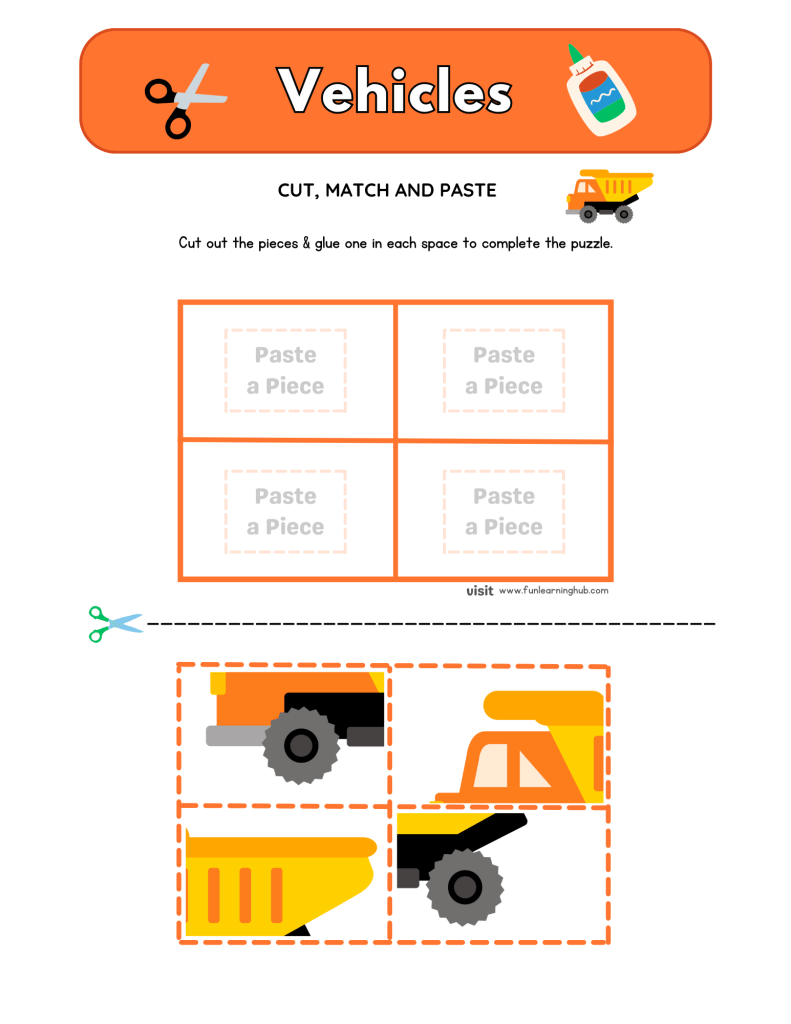 Vehicles

CUT, MATCH AND PASTE

Cut out the pieces & glue one in each space to complete the puzzle.

| Paste a Piece | Paste a Piece |
|---|---|
| Paste a Piece | Paste a Piece |

visit www.funlearninghub.com