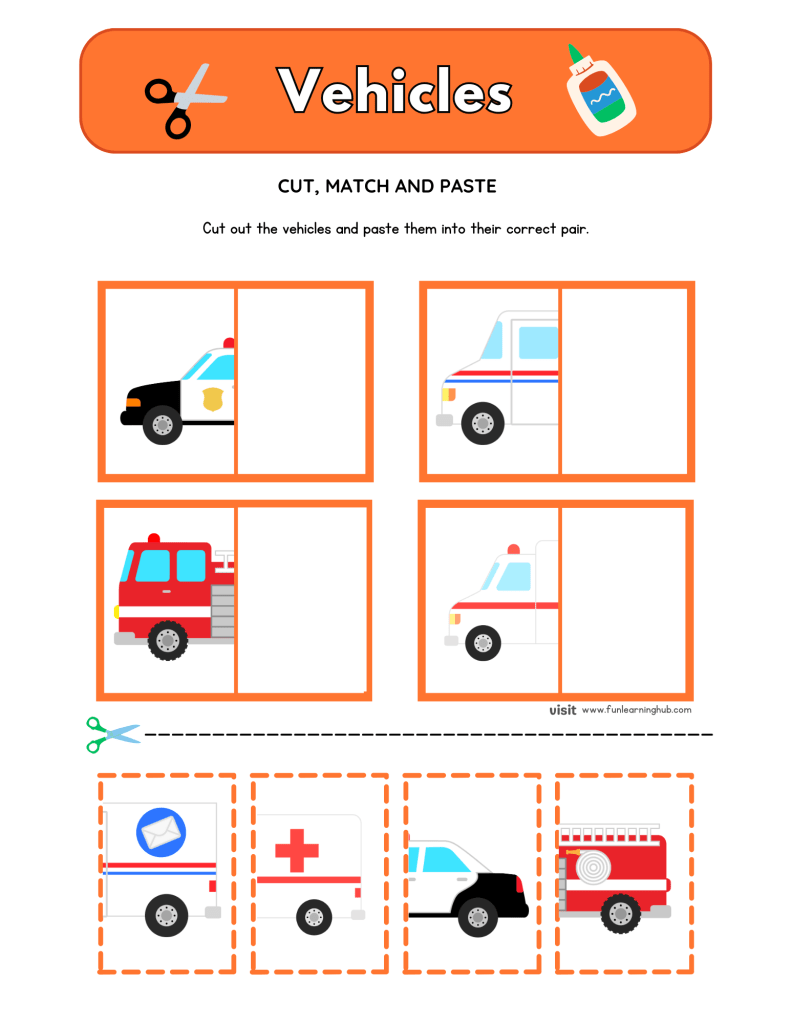 Vehicles

CUT, MATCH AND PASTE

Cut out the vehicles and paste them into their correct pair.

visit www.funlearninghub.com