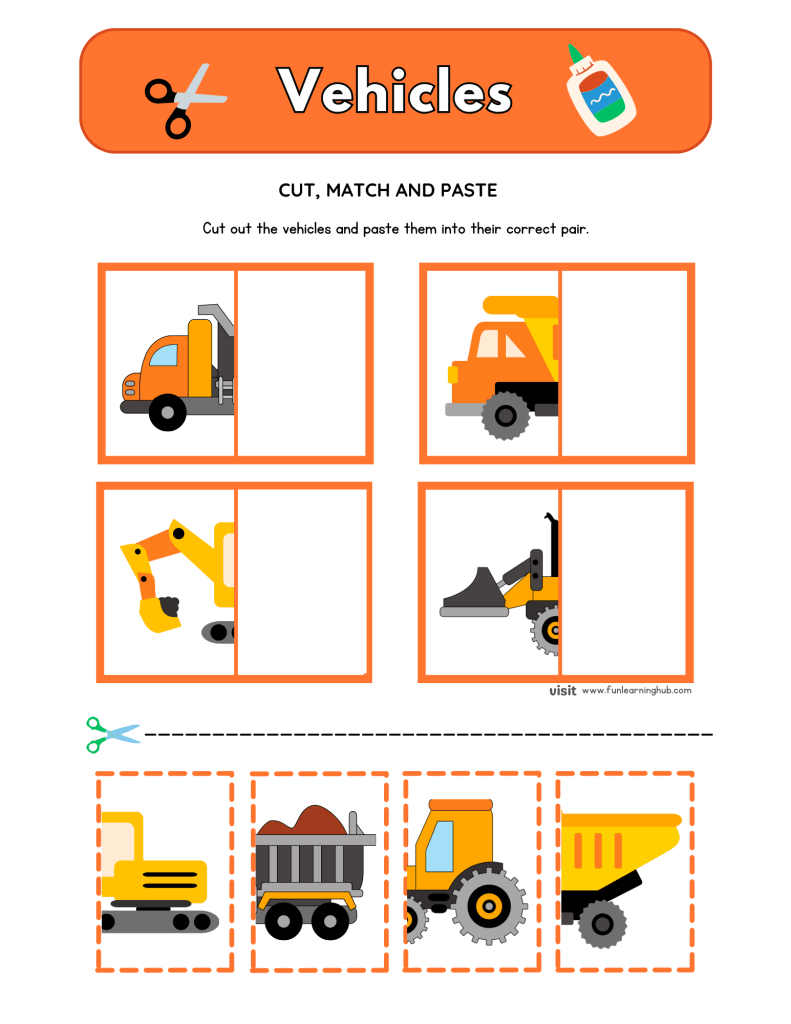 Vehicles

CUT, MATCH AND PASTE

Cut out the vehicles and paste them into their correct pair.

visit www.funlearninghub.com