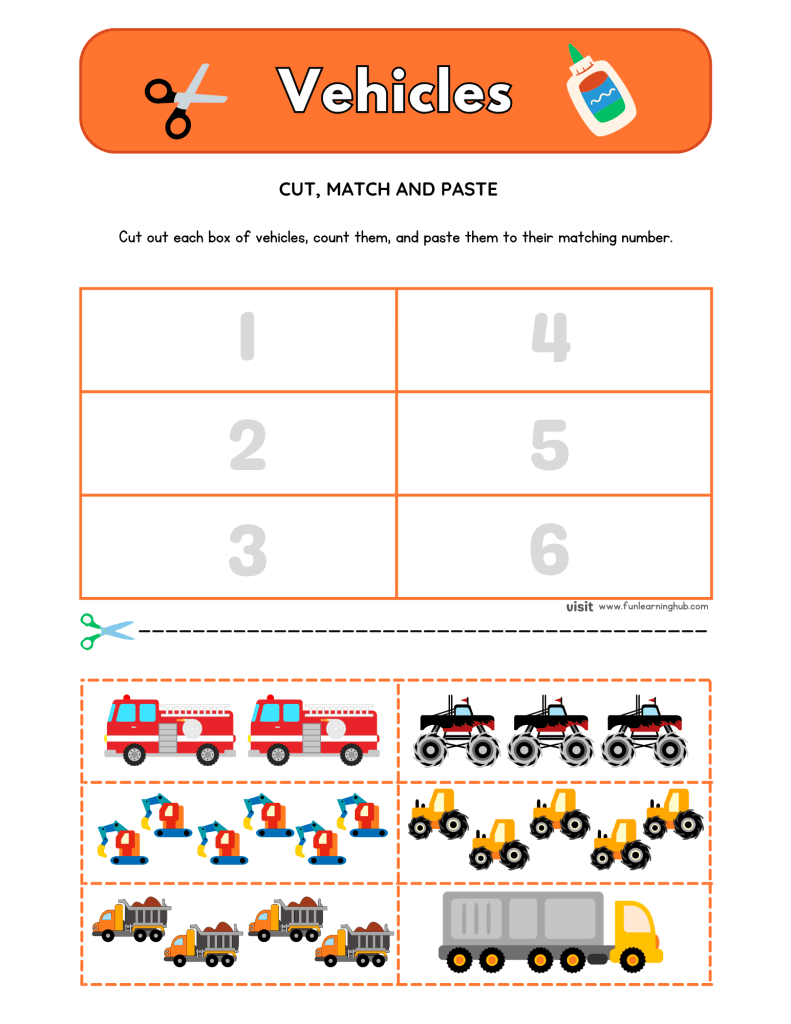 Vehicles

CUT, MATCH AND PASTE

Cut out each box of vehicles, count them, and paste them to their matching number.

| 1 | 4 |
|---|---|
| 2 | 5 |
| 3 | 6 |

visit www.funlearninghub.com