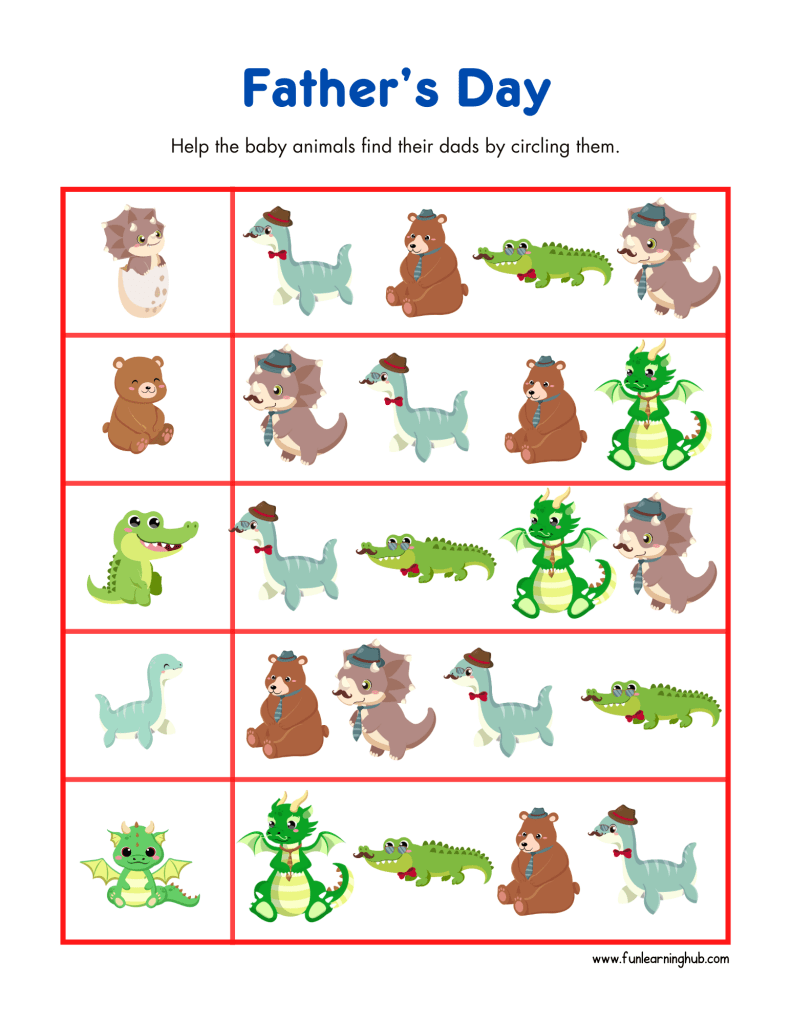 Father's Day

Help the baby animals find their dads by circling them.

www.funlearninghub.com